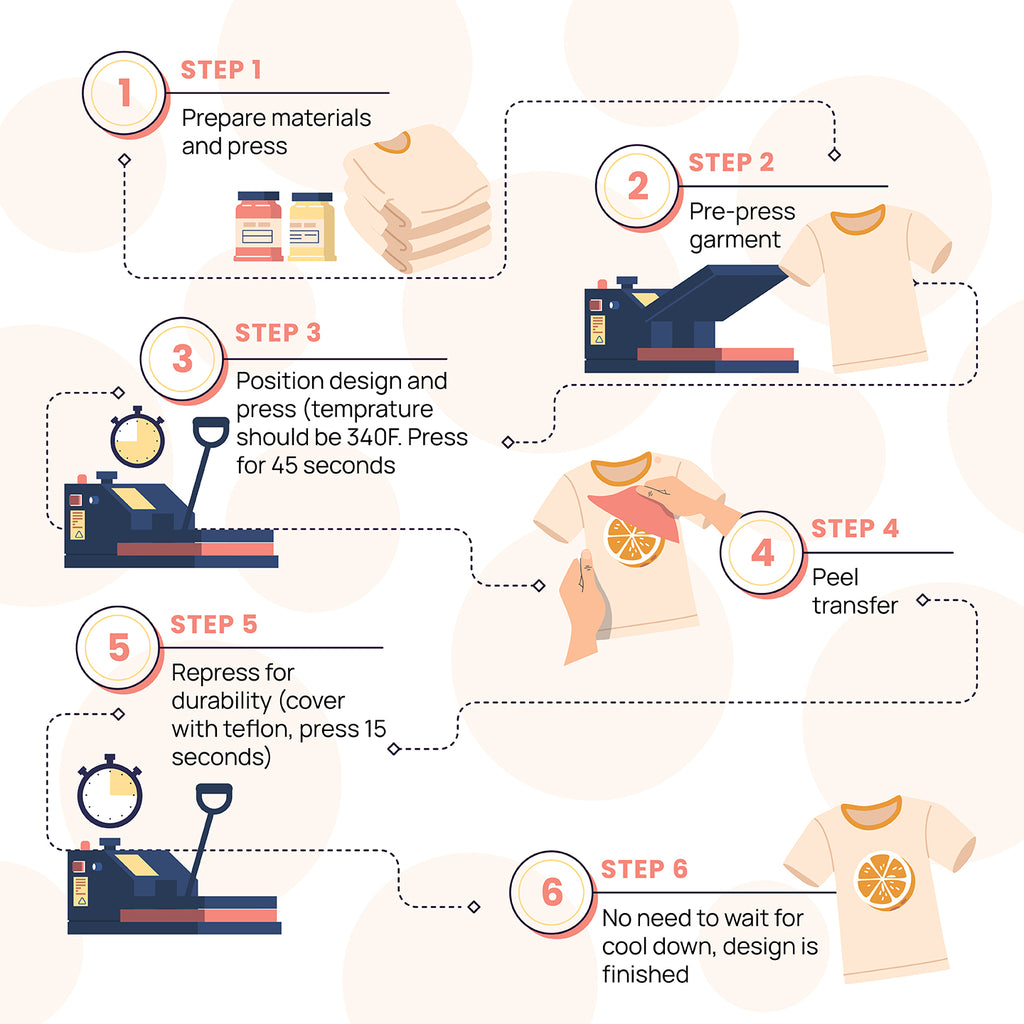 1
STEP 1
Prepare materials and press

2
STEP 2
Pre-press garment

3
STEP 3
Position design and press (temprature should be 340F. Press for 45 seconds

4
STEP 4
Peel transfer

5
STEP 5
Repress for durability (cover with teflon, press 15 seconds)

6
STEP 6
No need to wait for cool down, design is finished